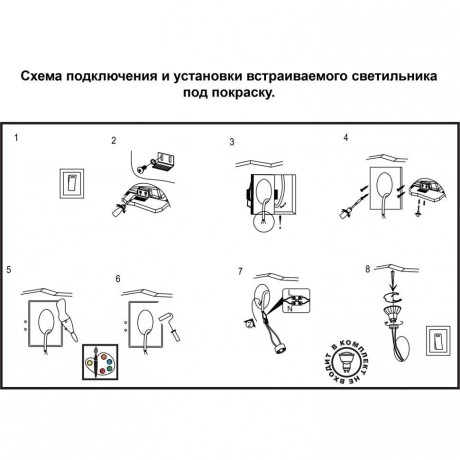 Схема подключения и установки встраиваемого светильника под покраску.

1

2

3

4

5

6

7

L
N
2

8

В КОМПЛЕКТ НЕ ВХОДИТ