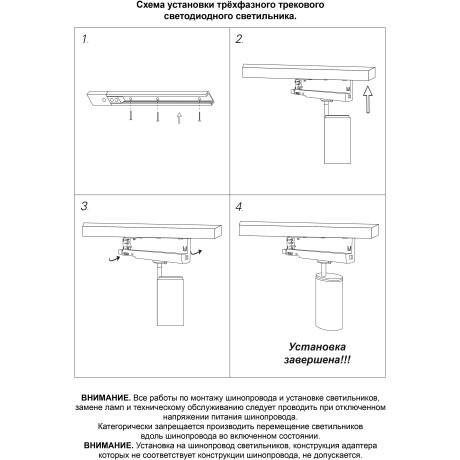 Схема установки трёхфазного трекового светодиодного светильника.

1.

2.

3.

4.

Установка завершена!!!

ВНИМАНИЕ. Все работы по монтажу шинопровода и установке светильников, замене ламп и техническому обслуживанию следует проводить при отключенном напряжении питания шинопровода.
Категорически запрещается производить перемещение светильников вдоль шинопровода во включенном состоянии.
ВНИМАНИЕ. Установка на шинопровод светильников, конструкция адаптера которых не соответствует конструкции шинопровода, не допускается.