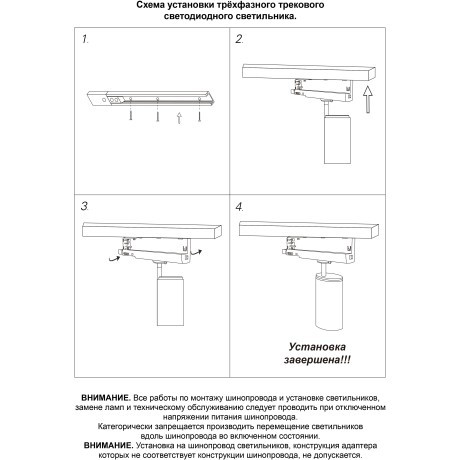 Схема установки трёхфазного трекового светодиодного светильника.

1.

2.

3.

4.

Установка завершена!!!

ВНИМАНИЕ. Все работы по монтажу шинопровода и установке светильников, замене ламп и техническому обслуживанию следует проводить при отключенном напряжении питания шинопровода.
Категорически запрещается производить перемещение светильников вдоль шинопровода во включенном состоянии.
ВНИМАНИЕ. Установка на шинопровод светильников, конструкция адаптера которых не соответствует конструкции шинопровода, не допускается.