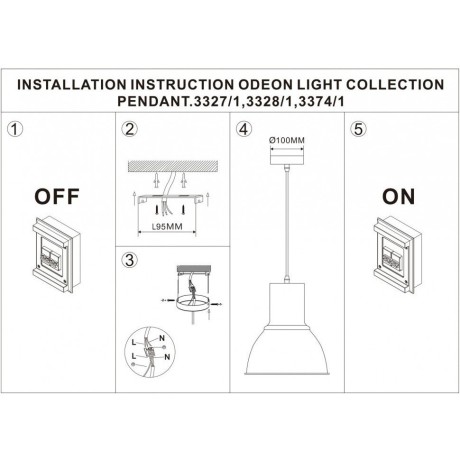 INSTALLATION INSTRUCTION ODEON LIGHT COLLECTION
PENDANT.3327/1,3328/1,3374/1

①

OFF

②

L95MM

③

L
N
L
N

④

Ø100MM

⑤

ON