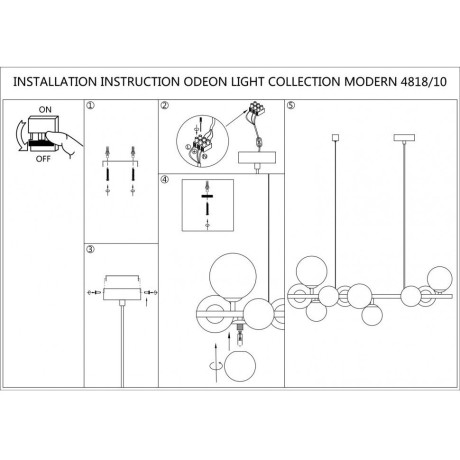 INSTALLATION INSTRUCTION ODEON LIGHT COLLECTION MODERN 4818/10

ON

OFF

①

②

③

④

⑤