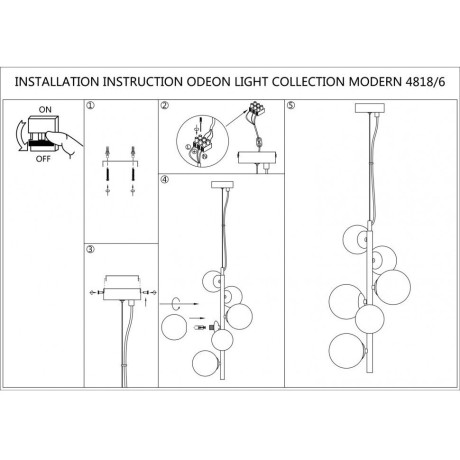 INSTALLATION INSTRUCTION ODEON LIGHT COLLECTION MODERN 4818/6

ON

OFF

①

②

③

④

⑤