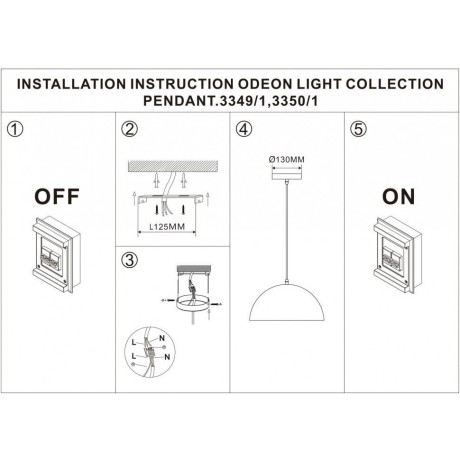 INSTALLATION INSTRUCTION ODEON LIGHT COLLECTION
PENDANT.3349/1,3350/1

①

OFF

②

L125MM

③

L
N
L
N

④

Ø130MM

⑤

ON