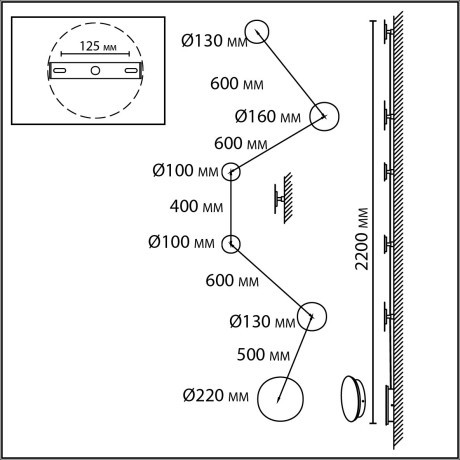 125 мм

Ø130 мм

600 мм

Ø160 мм

600 мм

Ø100 мм

400 мм

Ø100 мм

600 мм

Ø130 мм

500 мм

Ø220 мм

2200 мм