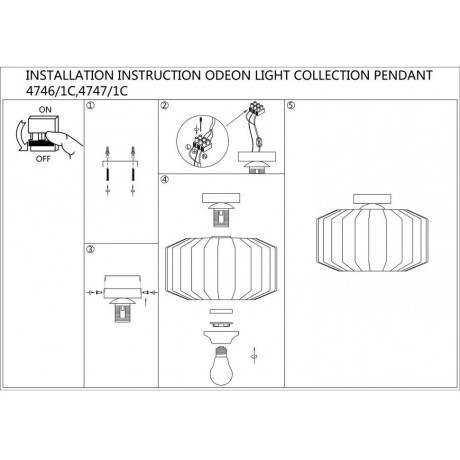 INSTALLATION INSTRUCTION ODEON LIGHT COLLECTION PENDANT 4746/1C,4747/1C

ON

OFF

①

②

③

④

⑤