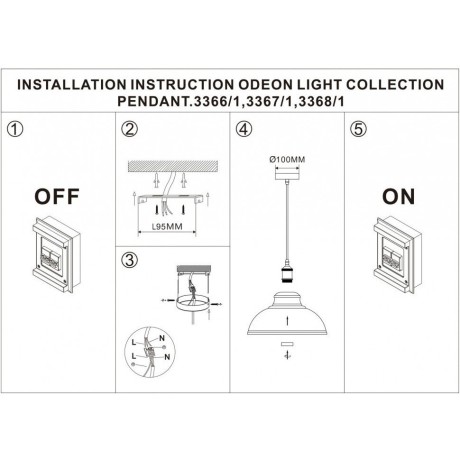 INSTALLATION INSTRUCTION ODEON LIGHT COLLECTION
PENDANT.3366/1,3367/1,3368/1

①

OFF

②

L95MM

③

L
N
L
N

④

Ø100MM

⑤

ON