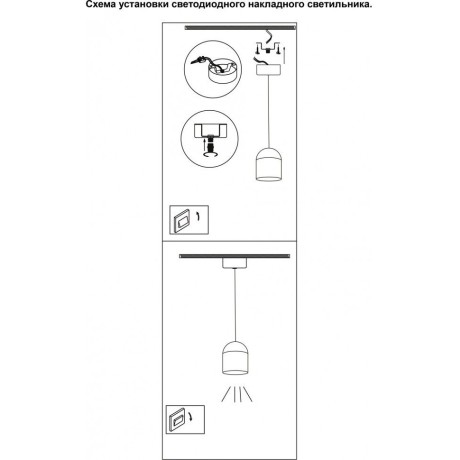 Схема установки светодиодного накладного светильника.