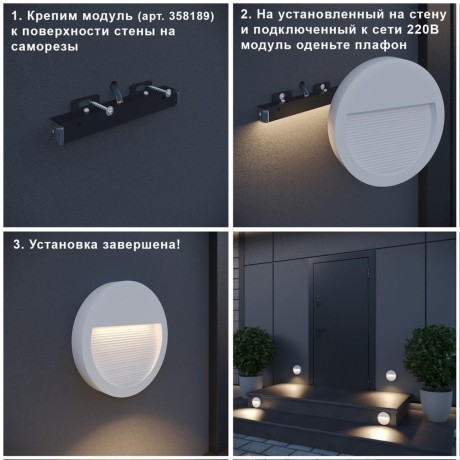 1. Крепим модуль (арт. 358189) к поверхности стены на саморезы

2. На установленный на стену и подключенный к сети 220В модуль оденьте плафон

3. Установка завершена!