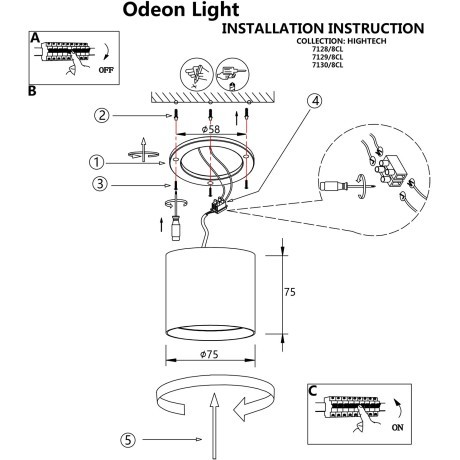 Odeon Light
INSTALLATION INSTRUCTION
COLLECTION: HIGHTECH
7128/8CL
7129/8CL
7130/8CL

A
OFF

B

2
4
$\phi 58$
1
3

75
$\phi 75$

C
ON

5