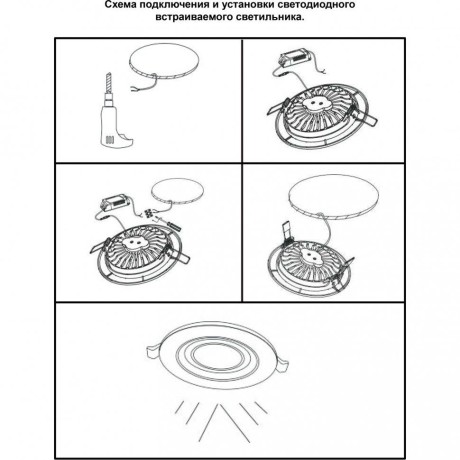 Схема подключения и установки светодиодного встраиваемого светильника.