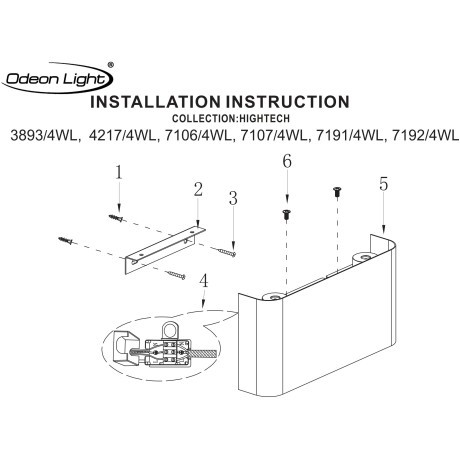 Odeon Light®

INSTALLATION INSTRUCTION

COLLECTION:HIGHTECH

3893/4WL, 4217/4WL, 7106/4WL, 7107/4WL, 7191/4WL, 7192/4WL

1
2
3
6
5
4