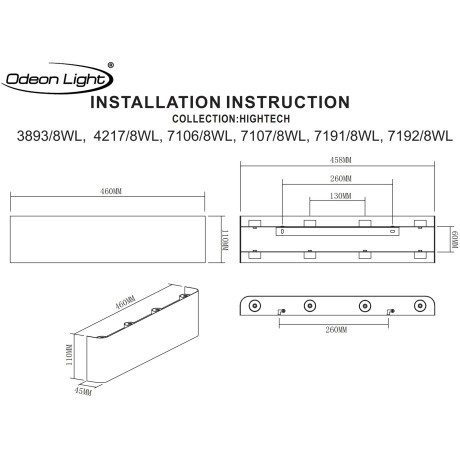 Odeon Light®

INSTALLATION INSTRUCTION

COLLECTION:HIGHTECH

3893/8WL, 4217/8WL, 7106/8WL, 7107/8WL, 7191/8WL, 7192/8WL

460MM

110MM

458MM

260MM

130MM

60MM

460MM

110MM

45MM

260MM