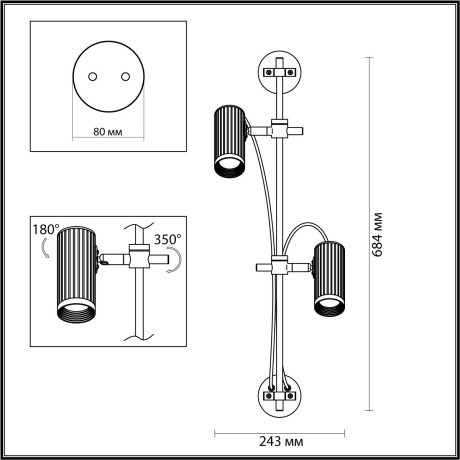 80 мм

180°

350°

684 мм

243 мм