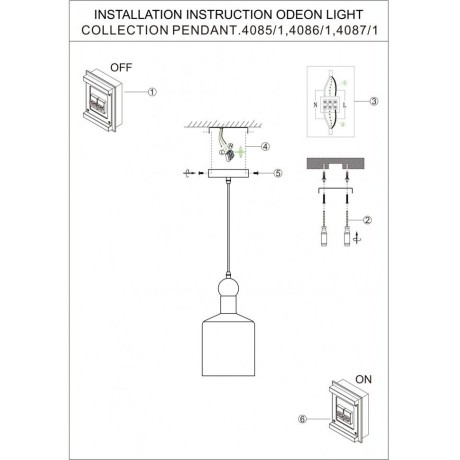 INSTALLATION INSTRUCTION ODEON LIGHT
COLLECTION PENDANT.4085/1,4086/1,4087/1

OFF

①

N

L

③

④

⑤

②

ON

⑥