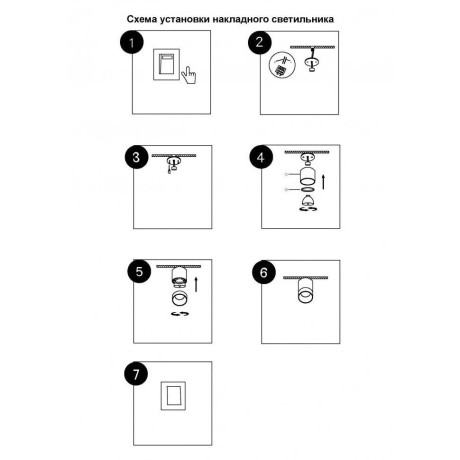 Схема установки накладного светильника

1

2

3

4

5

6

7