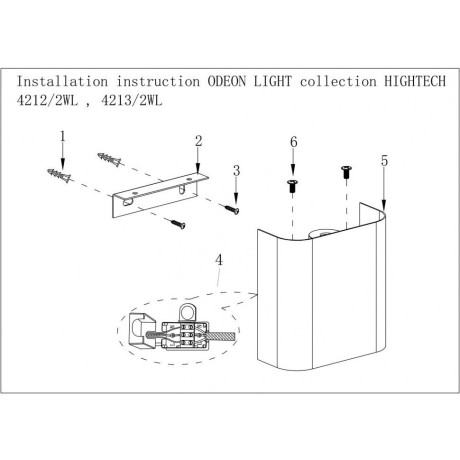 Installation instruction ODEON LIGHT collection HIGHTECH
4212/2WL , 4213/2WL

1

2

3

6

5

4